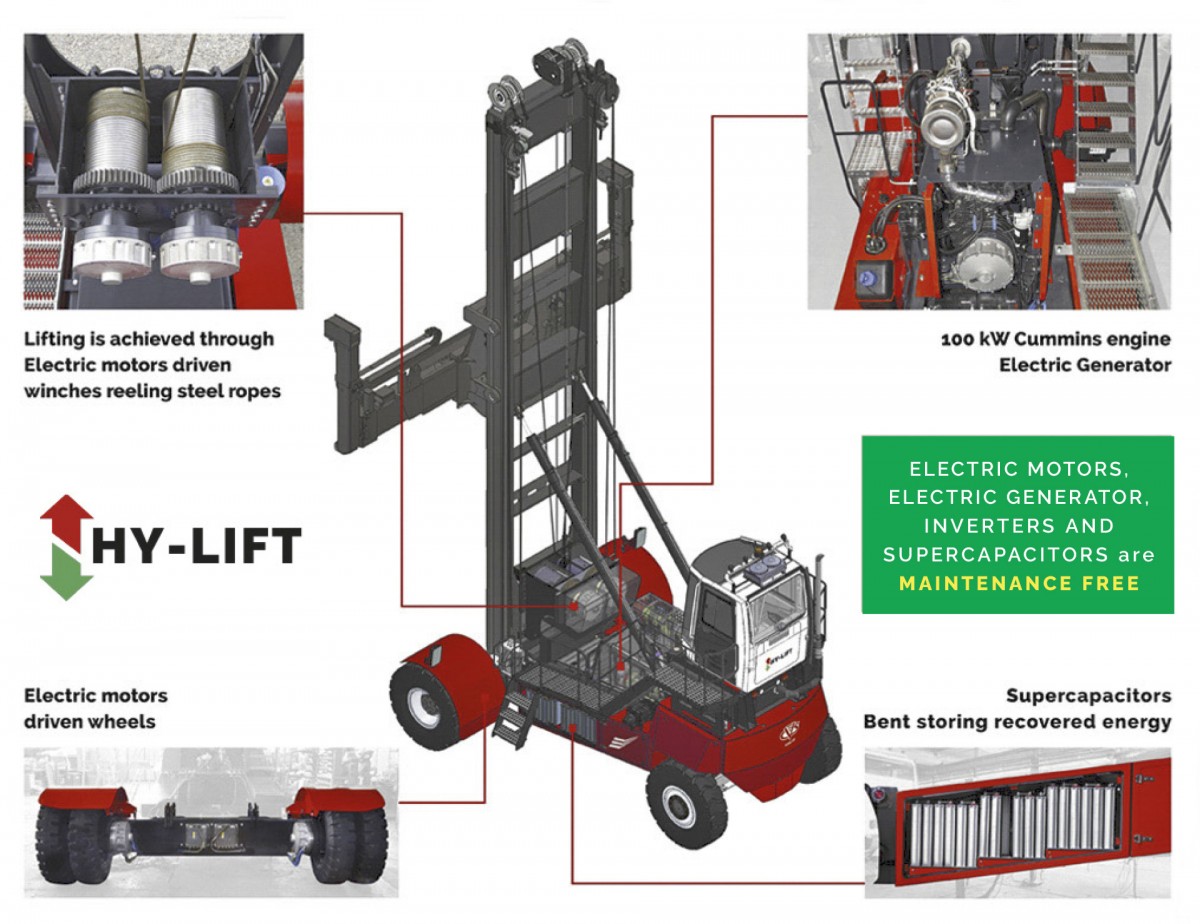 Lifting is achieved through Electric motors driven winches reeling steel ropes

100 kW Cummins engine
Electric Generator

HY-LIFT

ELECTRIC MOTORS, ELECTRIC GENERATOR, INVERTERS AND SUPERCAPACITORS are MAINTENANCE FREE

HY-LIFT

Electric motors driven wheels

Supercapacitors
Bent storing recovered energy