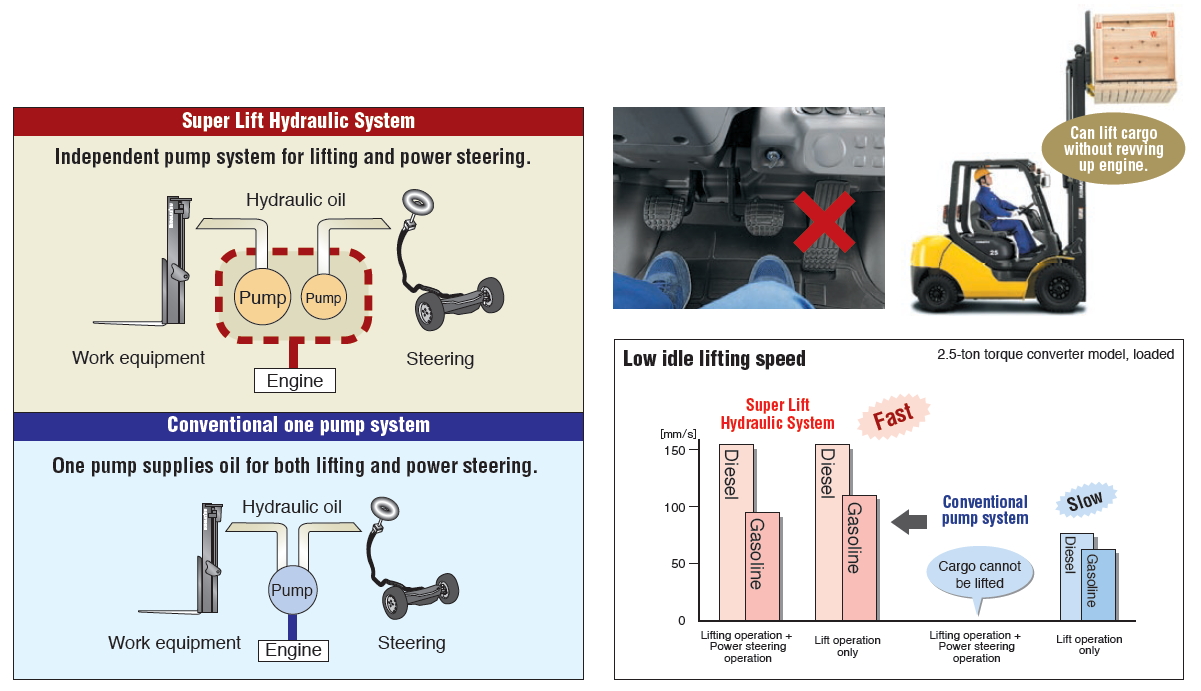 Super Lift Hydraulic System

Independent pump system for lifting and power steering.

Hydraulic oil

Pump

Pump

Work equipment

Steering

Engine

Conventional one pump system

One pump supplies oil for both lifting and power steering.

Hydraulic oil

Pump

Work equipment

Steering

Engine

Can lift cargo without revving up engine.

Low idle lifting speed

2.5-ton torque converter model, loaded

Super Lift Hydraulic System

Fast

[mm/s]

150

100

50

0

Diesel

Gasoline

Diesel

Gasoline

Conventional pump system

Slow

Cargo cannot be lifted

Diesel

Gasoline

Lifting operation + Power steering operation

Lift operation only

Lifting operation + Power steering operation

Lift operation only